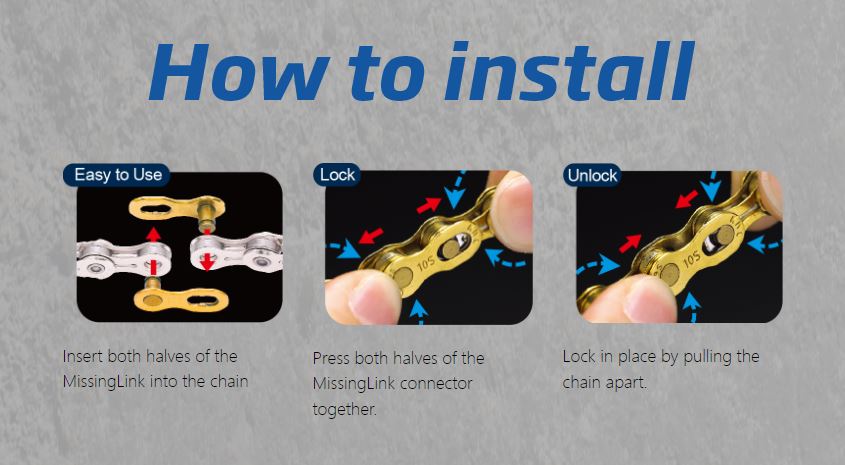 How to install

Easy to Use

Insert both halves of the MissingLink into the chain

Lock

10S

Press both halves of the MissingLink connector together.

Unlock

10S

Lock in place by pulling the chain apart.