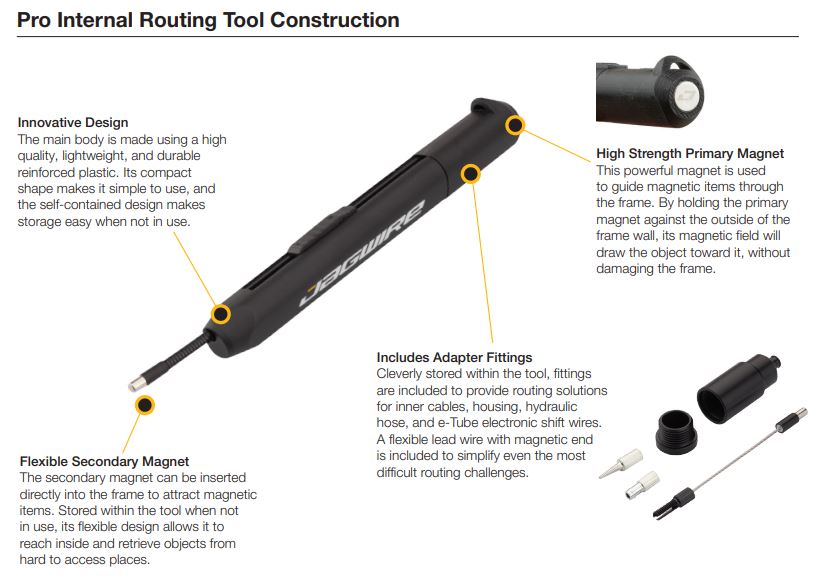 Pro Internal Routing Tool Construction

Innovative Design
The main body is made using a high quality, lightweight, and durable reinforced plastic. Its compact shape makes it simple to use, and the self-contained design makes storage easy when not in use.

JAGWIRE

High Strength Primary Magnet
This powerful magnet is used to guide magnetic items through the frame. By holding the primary magnet against the outside of the frame wall, its magnetic field will draw the object toward it, without damaging the frame.

Includes Adapter Fittings
Cleverly stored within the tool, fittings are included to provide routing solutions for inner cables, housing, hydraulic hose, and e-Tube electronic shift wires. A flexible lead wire with magnetic end is included to simplify even the most difficult routing challenges.

Flexible Secondary Magnet
The secondary magnet can be inserted directly into the frame to attract magnetic items. Stored within the tool when not in use, its flexible design allows it to reach inside and retrieve objects from hard to access places.